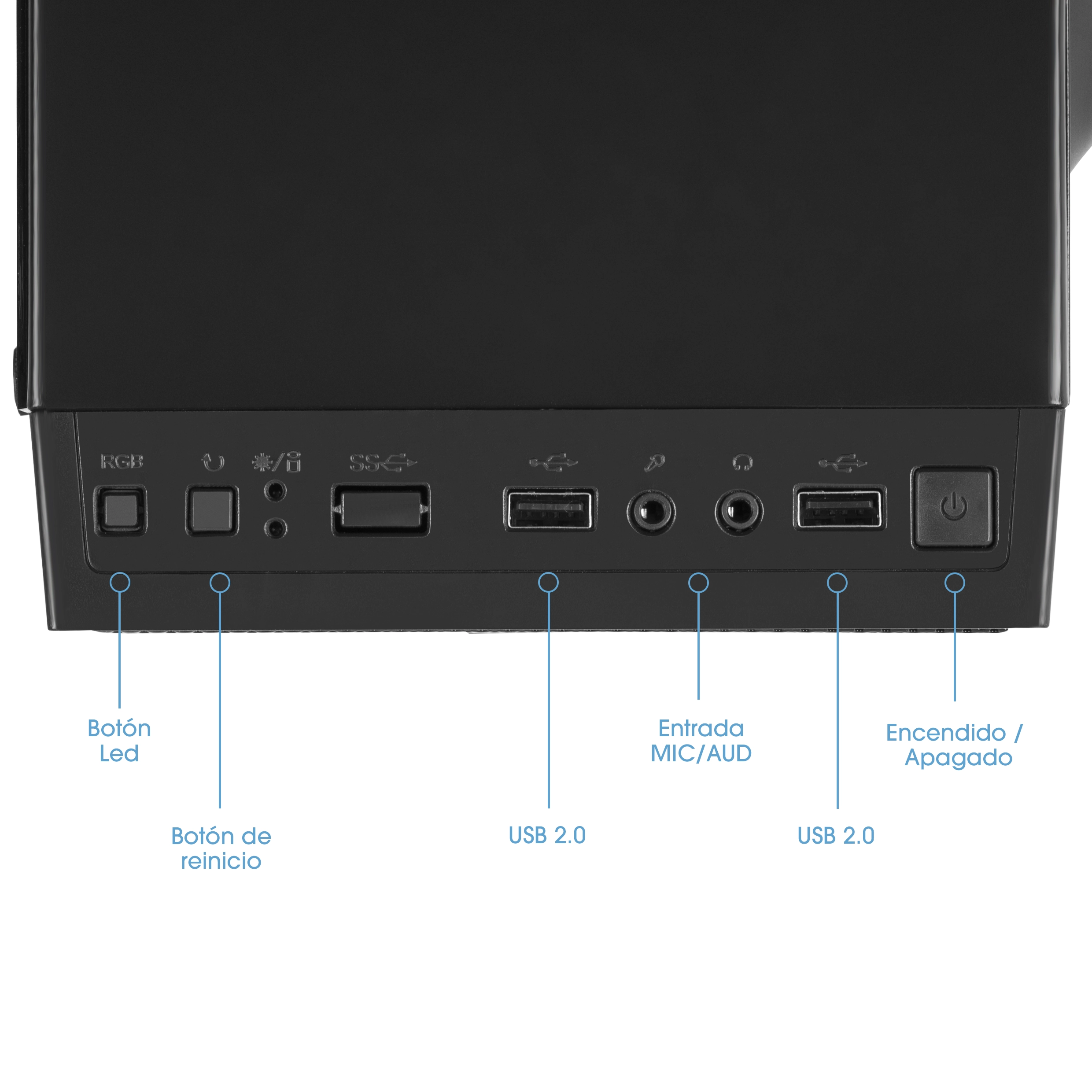 RGB

SS

Botón Led

Botón de reinicio

USB 2.0

Entrada MIC/AUD

USB 2.0

Encendido / Apagado